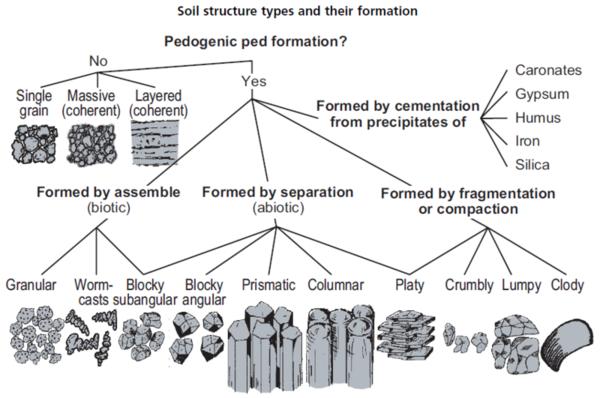 Soil structure types and their formation

Pedogenic ped formation?

No

Yes

Single grain

Massive (coherent)

Layered (coherent)

Formed by cementation from precipitates of

Caronates

Gypsum

Humus

Iron

Silica

Formed by assemble (biotic)

Formed by separation (abiotic)

Formed by fragmentation or compaction

Granular

Worm-casts

Blocky subangular

Blocky angular

Prismatic

Columnar

Platy

Crumbly

Lumpy

Clody